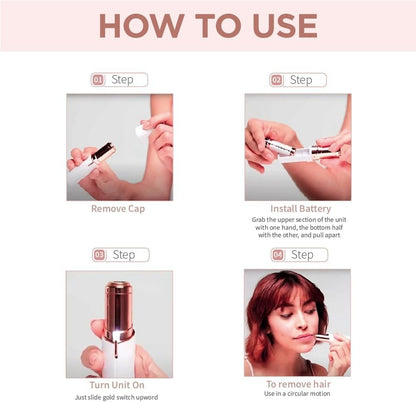 HOW TO USE

01 Step

Remove Cap

02 Step

Install Battery

Grab the upper section of the unit with one hand, the bottom half with the other, and pull apart

03 Step

Turn Unit On

Just slide gold switch upword

04 Step

To remove hair

Use in a circular motion